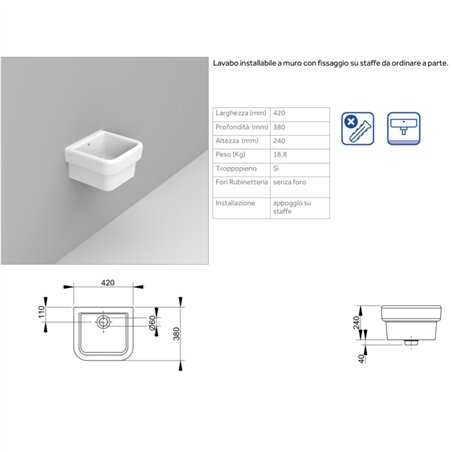 Lavabo installabile a muro con fissaggio su staffe da ordinare a parte.

| Larghezza (mm) | 420 |
|---|---|
| Profondità (mm) | 380 |
| Altezza (mm) | 240 |
| Peso (Kg) | 18,8 |
| Troppopieno | Si |
| Fori Rubinetteria | senza foro |
| Installazione | appoggio su staffe |

420
110
Ø60
380

240
40